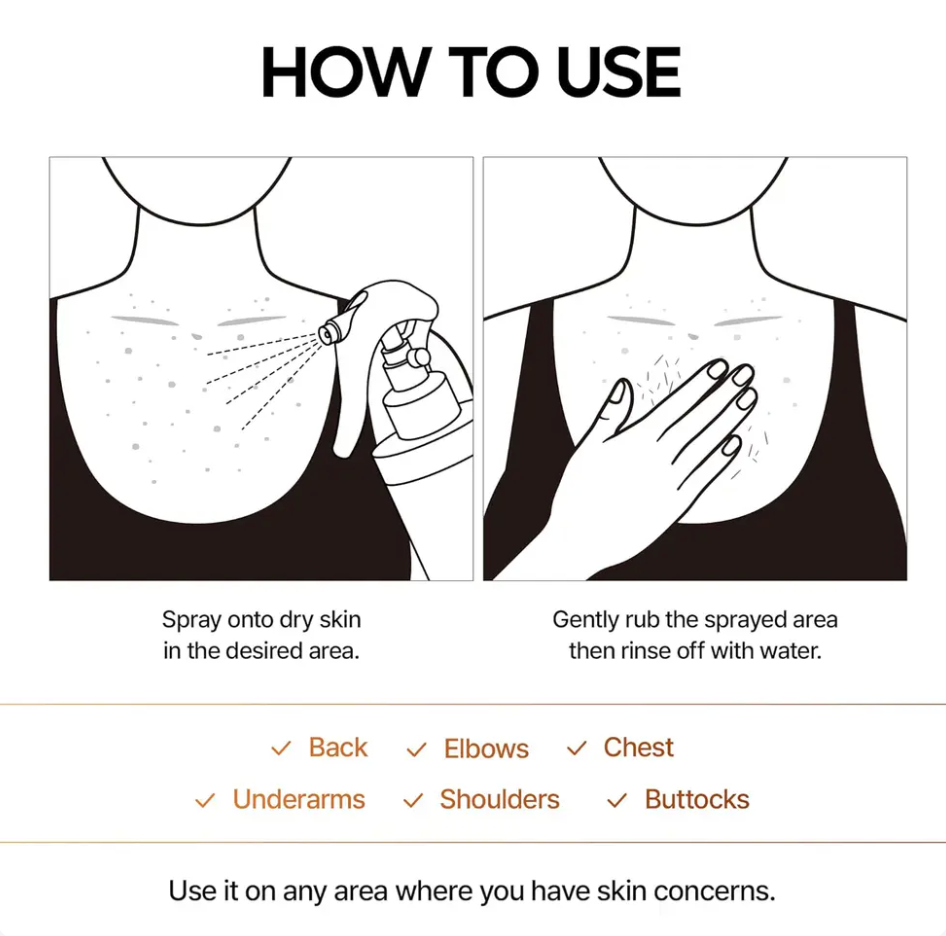 HOW TO USE

Spray onto dry skin in the desired area.

Gently rub the sprayed area then rinse off with water.

✓ Back ✓ Elbows ✓ Chest
✓ Underarms ✓ Shoulders ✓ Buttocks

Use it on any area where you have skin concerns.